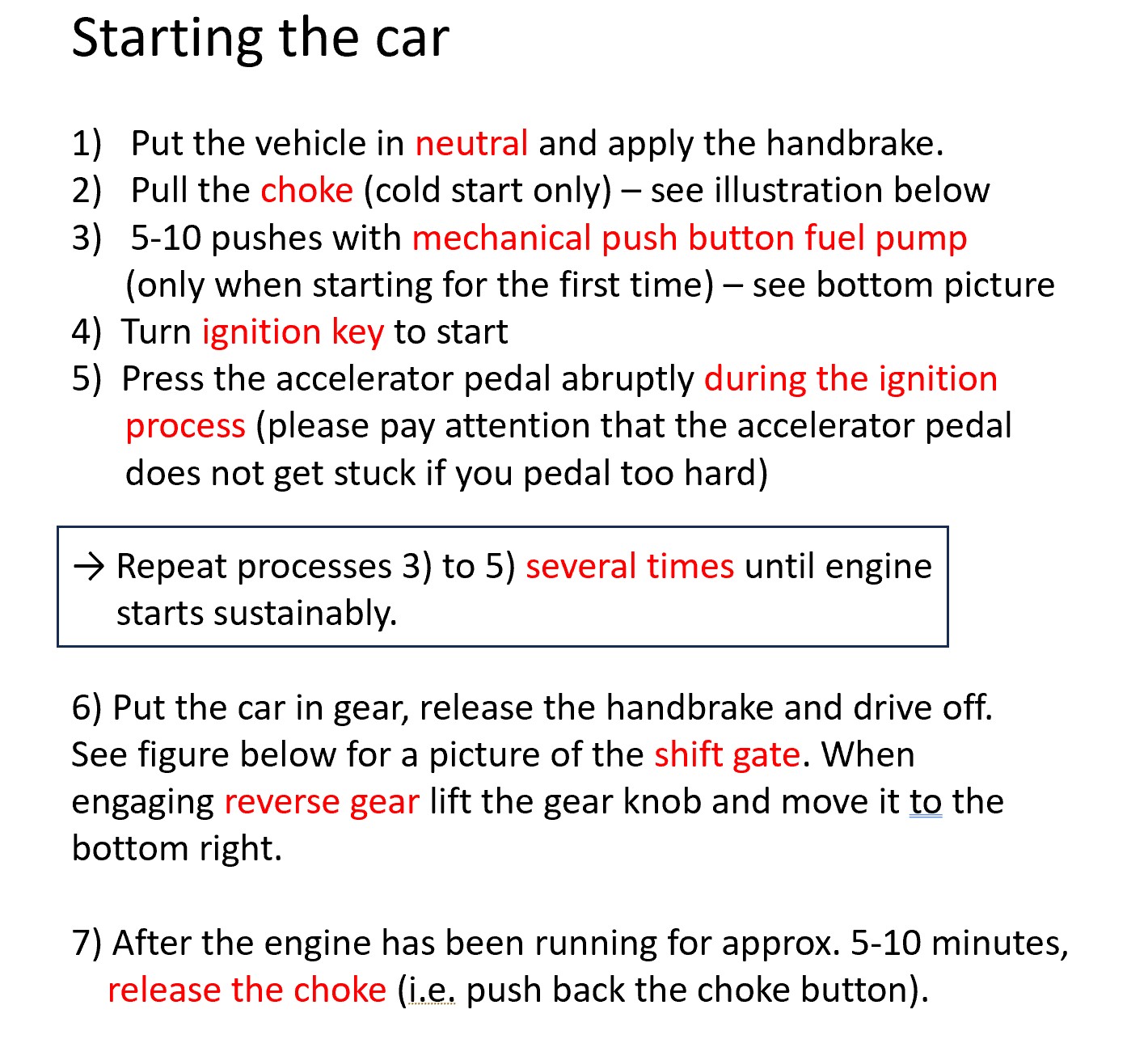 Starting the car

1) Put the vehicle in neutral and apply the handbrake.
2) Pull the choke (cold start only) – see illustration below
3) 5-10 pushes with mechanical push button fuel pump (only when starting for the first time) – see bottom picture
4) Turn ignition key to start
5) Press the accelerator pedal abruptly during the ignition process (please pay attention that the accelerator pedal does not get stuck if you pedal too hard)

→ Repeat processes 3) to 5) several times until engine starts sustainably.

6) Put the car in gear, release the handbrake and drive off. See figure below for a picture of the shift gate. When engaging reverse gear lift the gear knob and move it to the bottom right.

7) After the engine has been running for approx. 5-10 minutes, release the choke (i.e. push back the choke button).